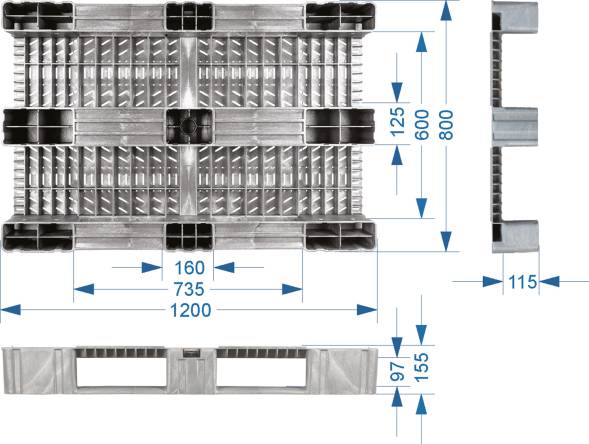 125
600
800
160
735
1200
115
97
155